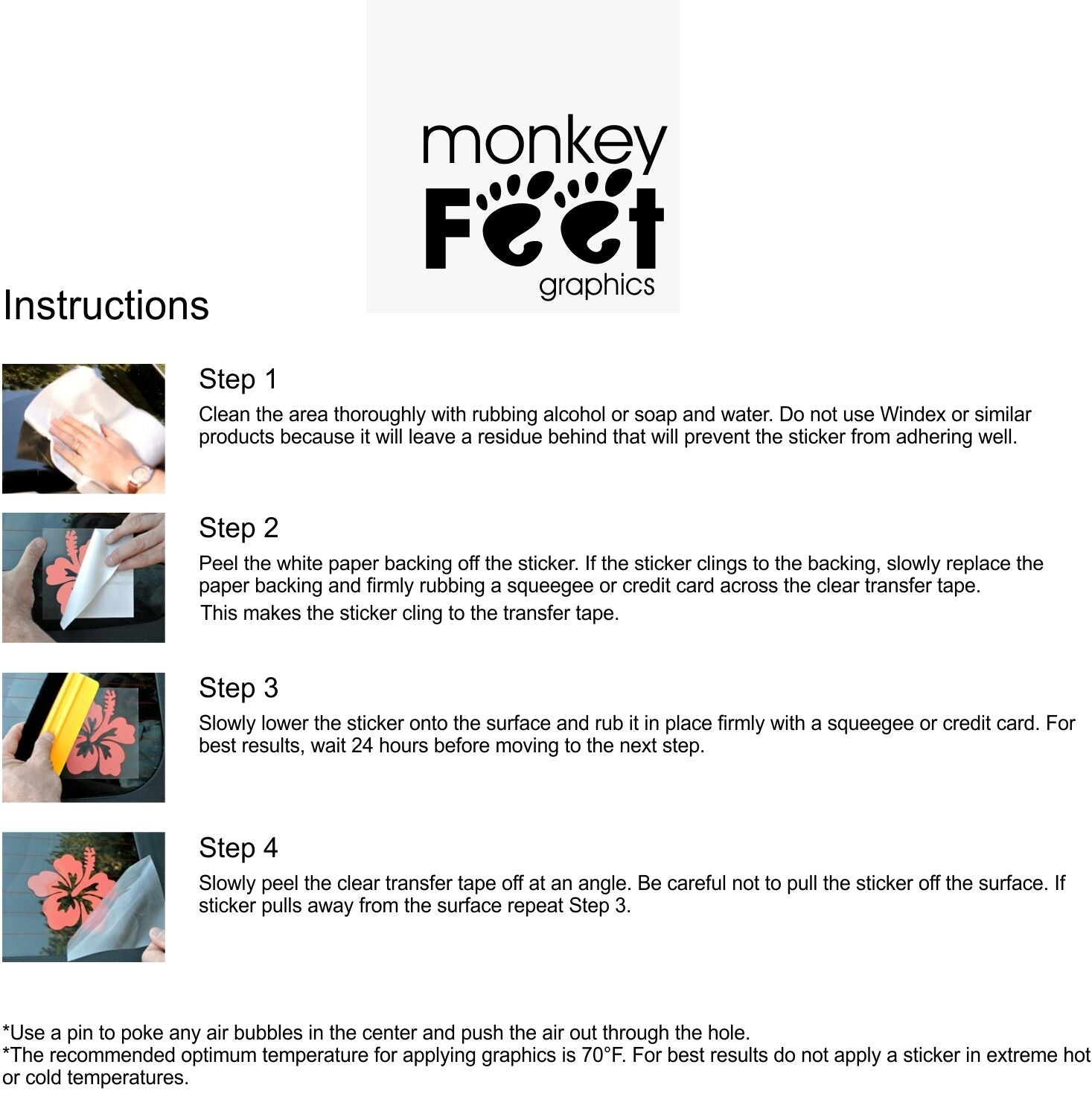 monkey
Feet
graphics

Instructions

Step 1
Clean the area thoroughly with rubbing alcohol or soap and water. Do not use Windex or similar products because it will leave a residue behind that will prevent the sticker from adhering well.

Step 2
Peel the white paper backing off the sticker. If the sticker clings to the backing, slowly replace the paper backing and firmly rubbing a squeegee or credit card across the clear transfer tape.
This makes the sticker cling to the transfer tape.

Step 3
Slowly lower the sticker onto the surface and rub it in place firmly with a squeegee or credit card. For best results, wait 24 hours before moving to the next step.

Step 4
Slowly peel the clear transfer tape off at an angle. Be careful not to pull the sticker off the surface. If sticker pulls away from the surface repeat Step 3.

*Use a pin to poke any air bubbles in the center and push the air out through the hole.
*The recommended optimum temperature for applying graphics is 70°F. For best results do not apply a sticker in extreme hot or cold temperatures.